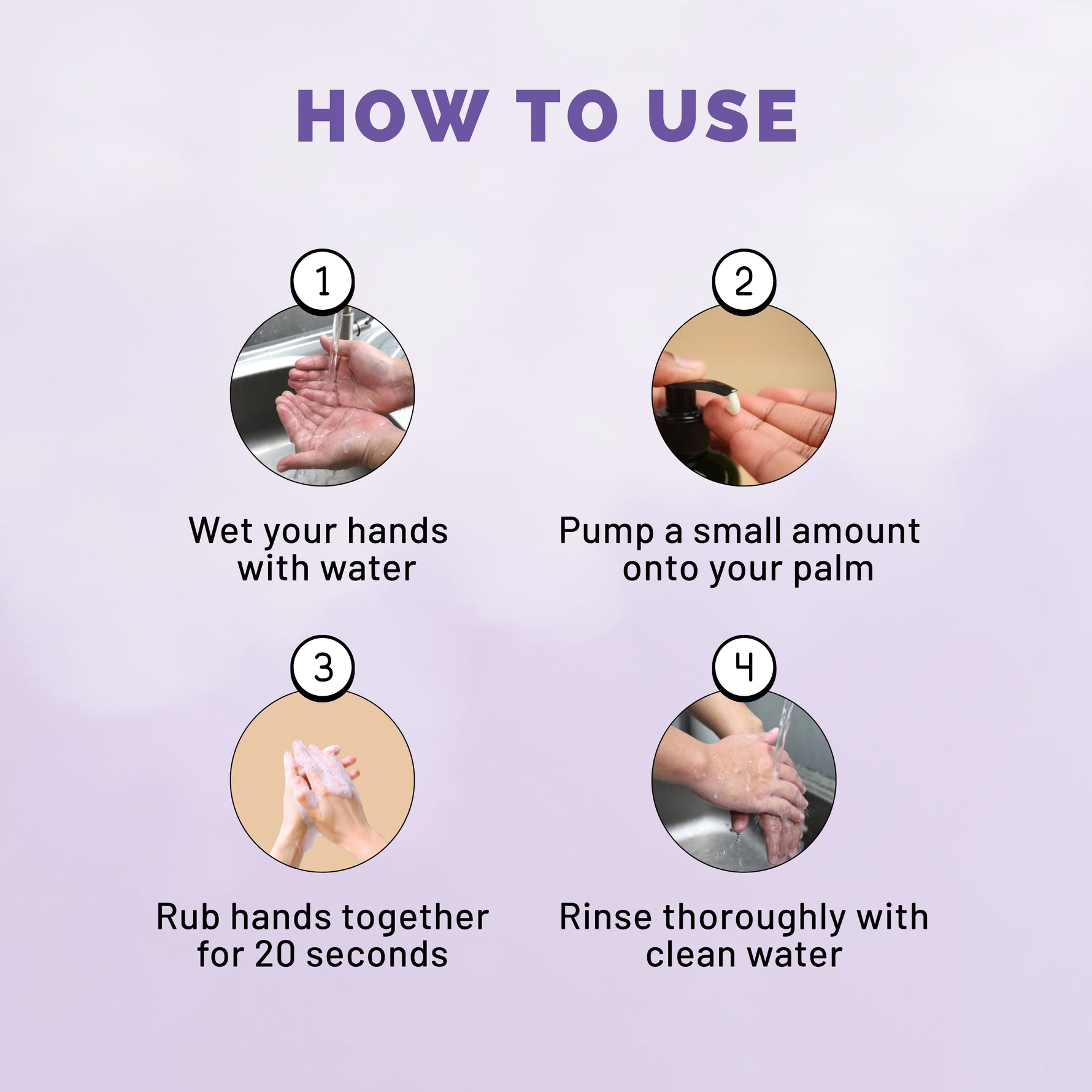 HOW TO USE

1

Wet your hands with water

2

Pump a small amount onto your palm

3

Rub hands together for 20 seconds

4

Rinse thoroughly with clean water